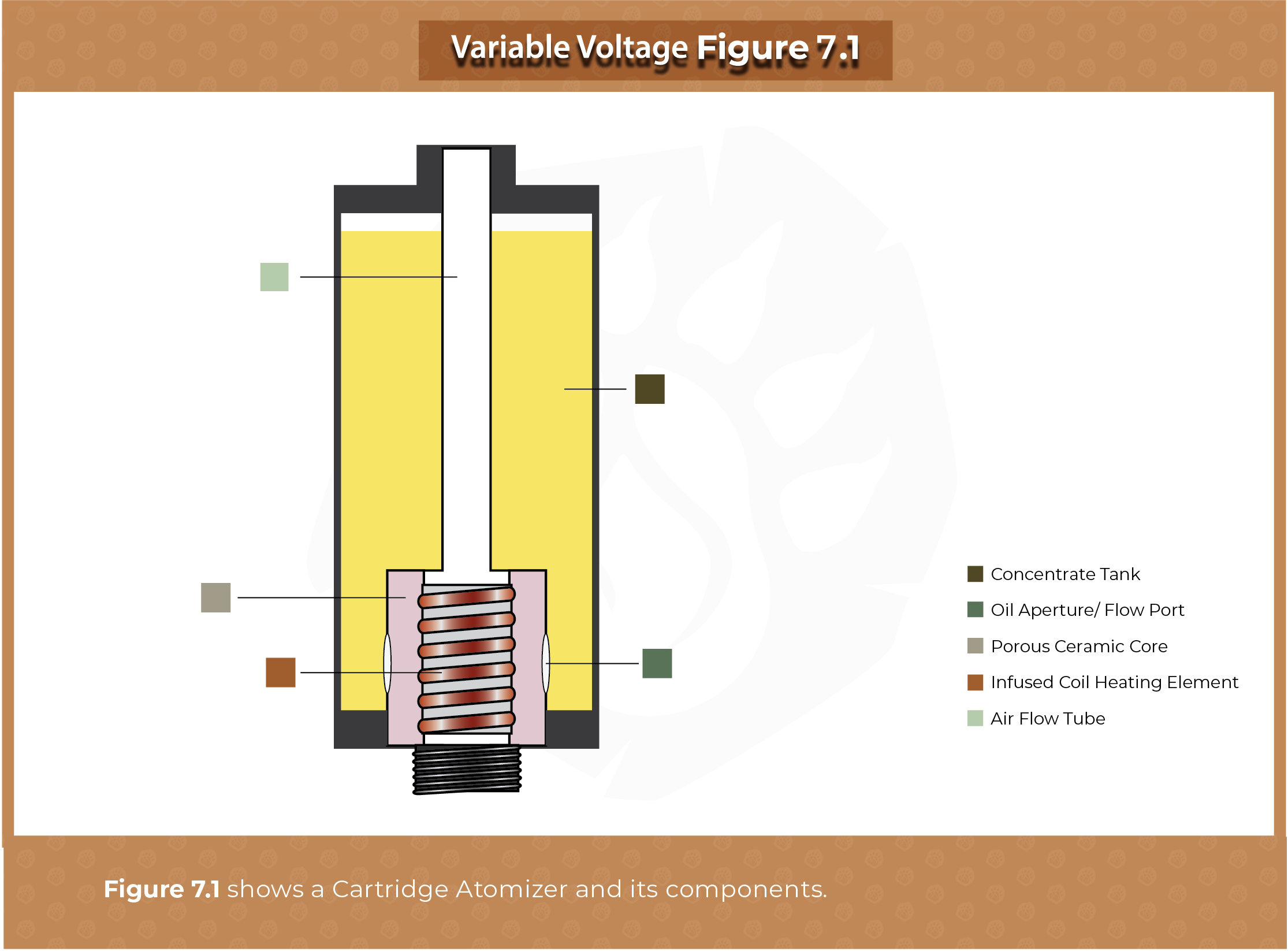 Variable Voltage Figure 7.1

Concentrate Tank

Oil Aperture/ Flow Port

Porous Ceramic Core

Infused Coil Heating Element

Air Flow Tube

Figure 7.1 shows a Cartridge Atomizer and its components.