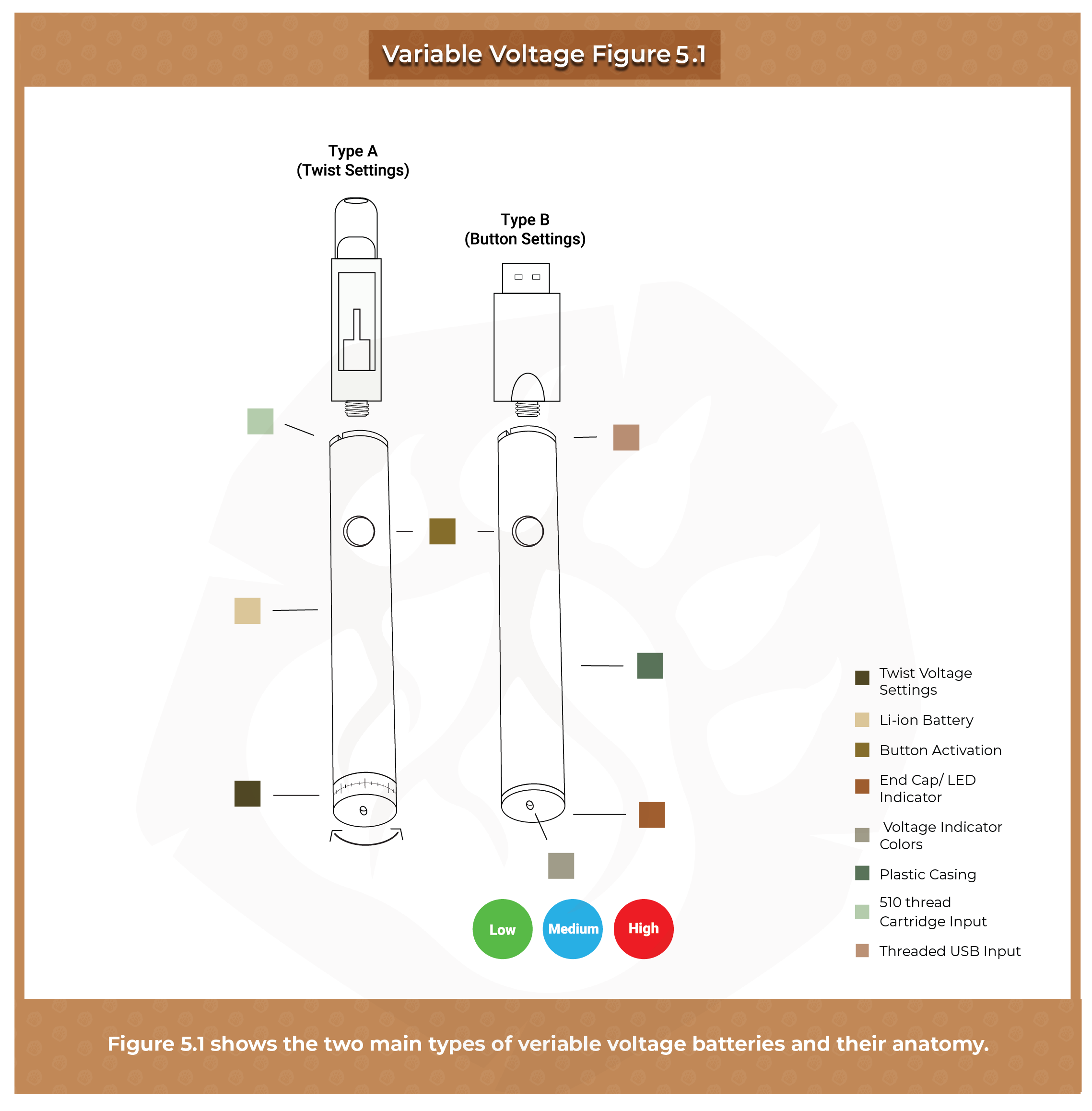 Variable Voltage Figure 5.1

Type A
(Twist Settings)

Type B
(Button Settings)

Low
Medium
High

Twist Voltage Settings
Li-ion Battery
Button Activation
End Cap/ LED Indicator
Voltage Indicator Colors
Plastic Casing
510 thread Cartridge Input
Threaded USB Input

Figure 5.1 shows the two main types of veriable voltage batteries and their anatomy.