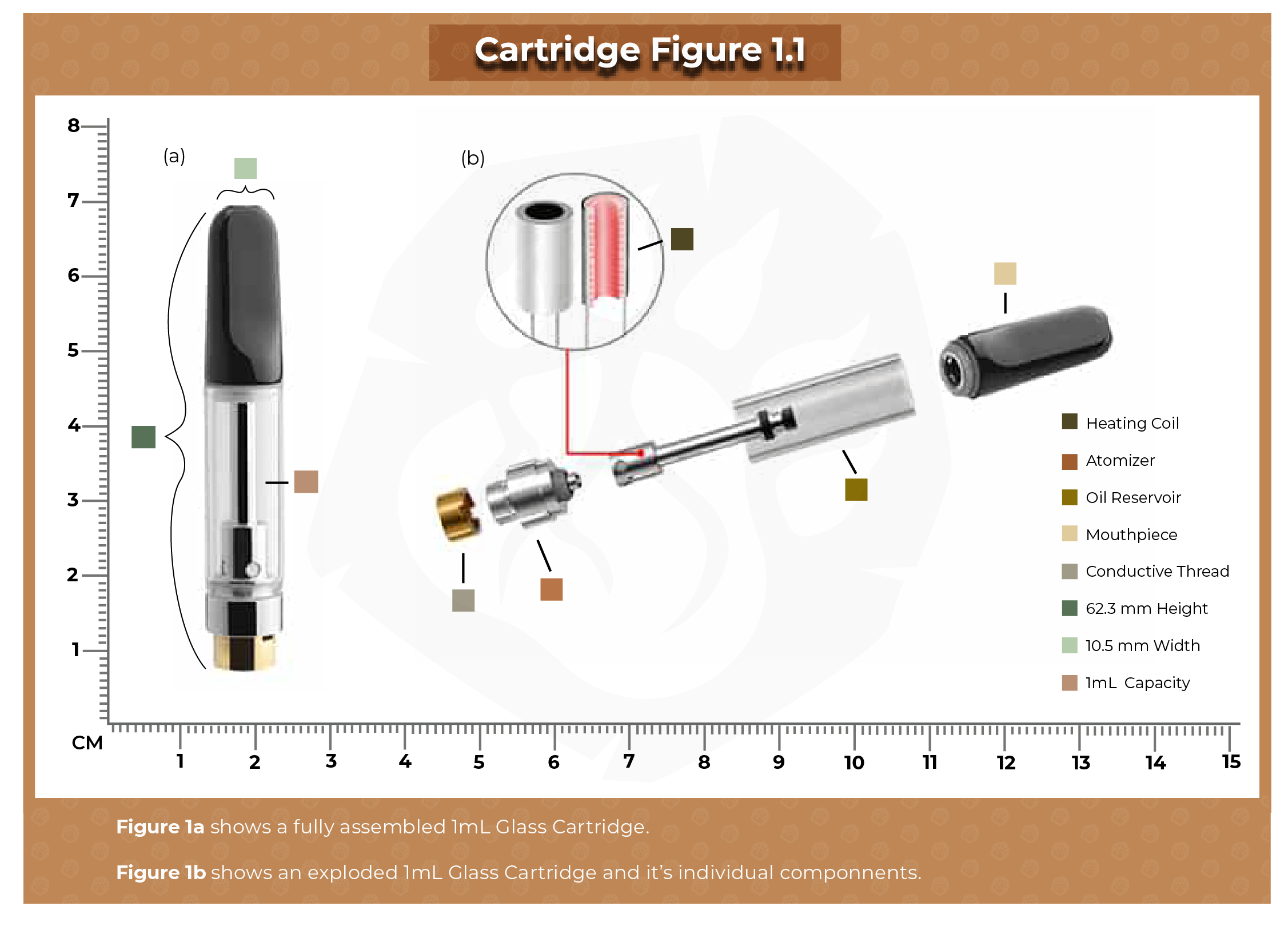 Cartridge Figure 1.1

8
7
6
5
4
3
2
1

(a)

(b)

Heating Coil
Atomizer
Oil Reservoir
Mouthpiece
Conductive Thread
62.3 mm Height
10.5 mm Width
1mL Capacity

CM
1 2 3 4 5 6 7 8 9 10 11 12 13 14 15

**Figure 1a** shows a fully assembled 1mL Glass Cartridge.

**Figure 1b** shows an exploded 1mL Glass Cartridge and it's individual componnents.